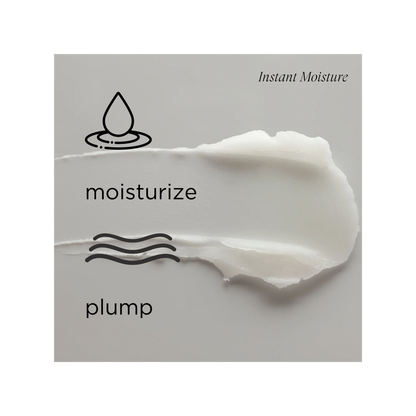 Instant Moisture

moisturize

plump