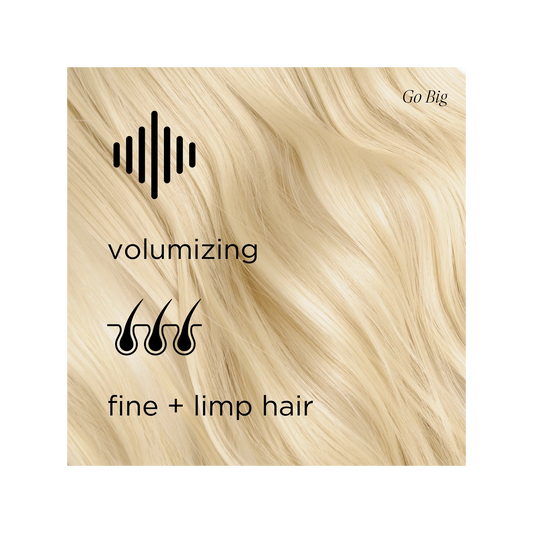 Go Big

volumizing

fine + limp hair