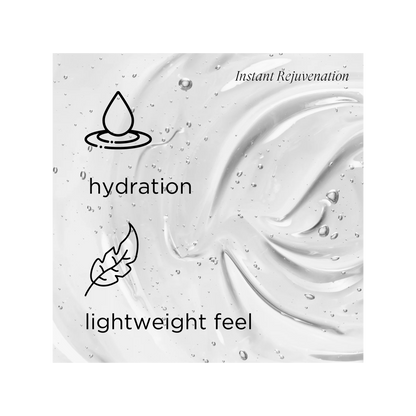 Instant Rejuvenation

hydration

lightweight feel